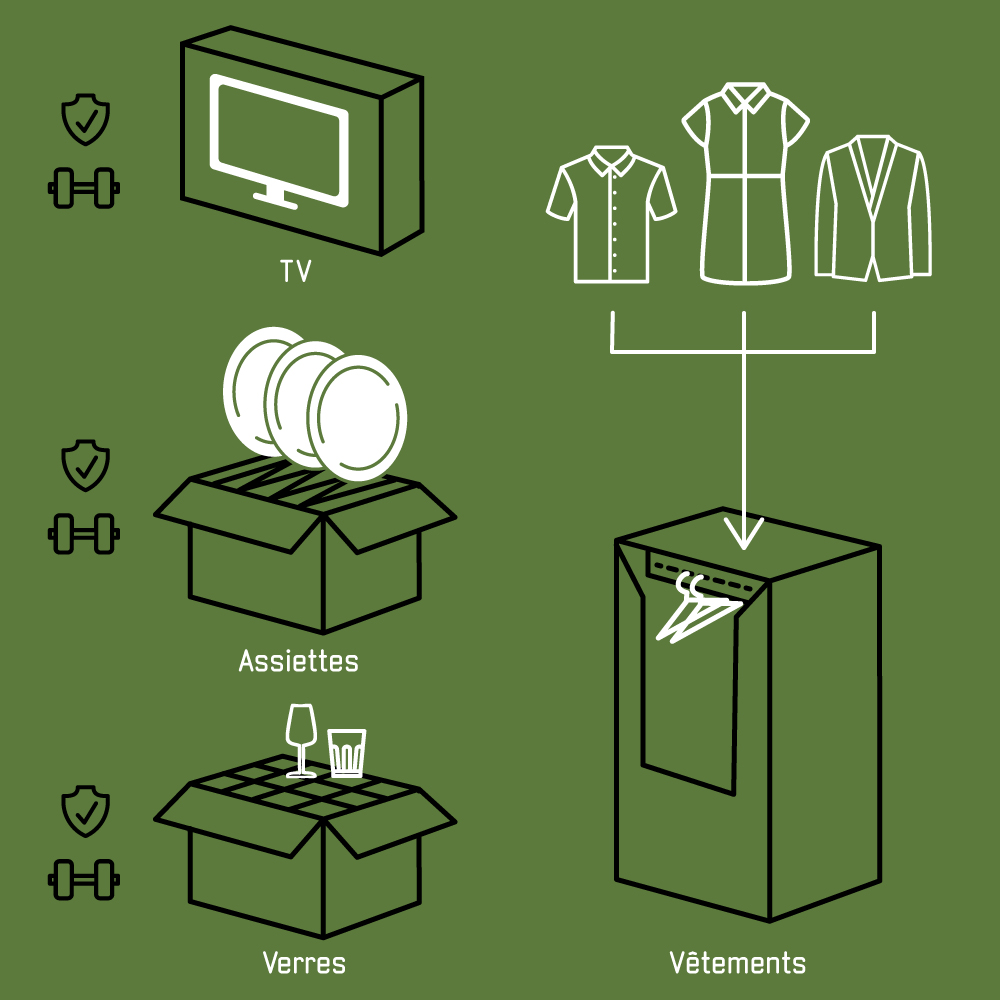 TV

Assiettes

Verres

Vêtements